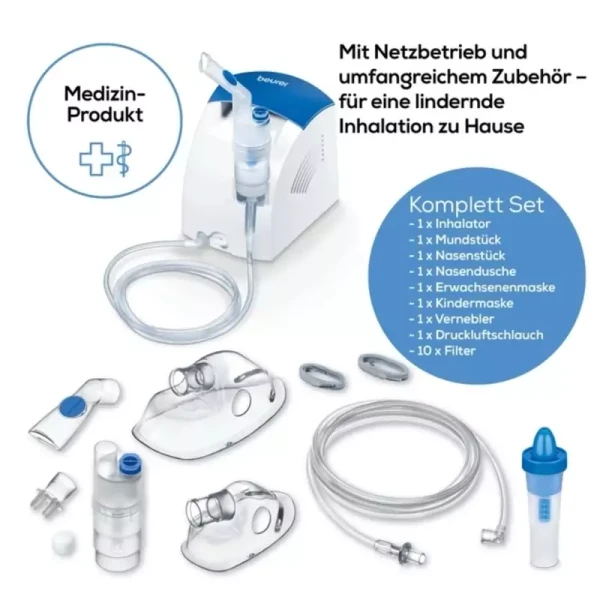 Medizin-Produkt

beurer

Mit Netzbetrieb und umfangreichem Zubehör – für eine lindernde Inhalation zu Hause

Komplett Set
- 1 x Inhalator
- 1 x Mundstück
- 1 x Nasenstück
- 1 x Nasendusche
- 1 x Erwachsenenmaske
- 1 x Kindermaske
- 1 x Vernebler
- 1 x Druckluftschlauch
- 10 x Filter