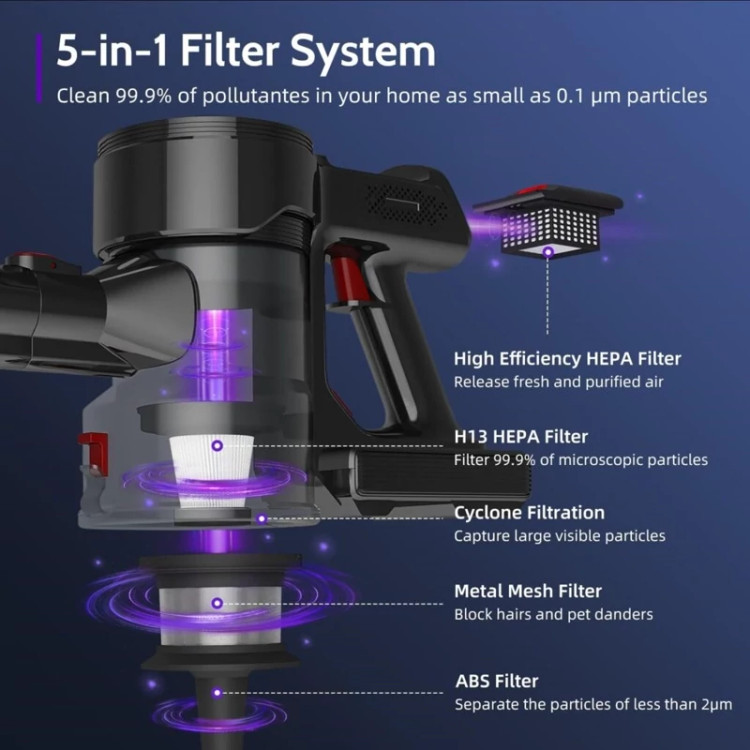 5-in-1 Filter System

Clean 99.9% of pollutantes in your home as small as 0.1 μm particles

High Efficiency HEPA Filter
Release fresh and purified air

H13 HEPA Filter
Filter 99.9% of microscopic particles

Cyclone Filtration
Capture large visible particles

Metal Mesh Filter
Block hairs and pet danders

ABS Filter
Separate the particles of less than 2μm