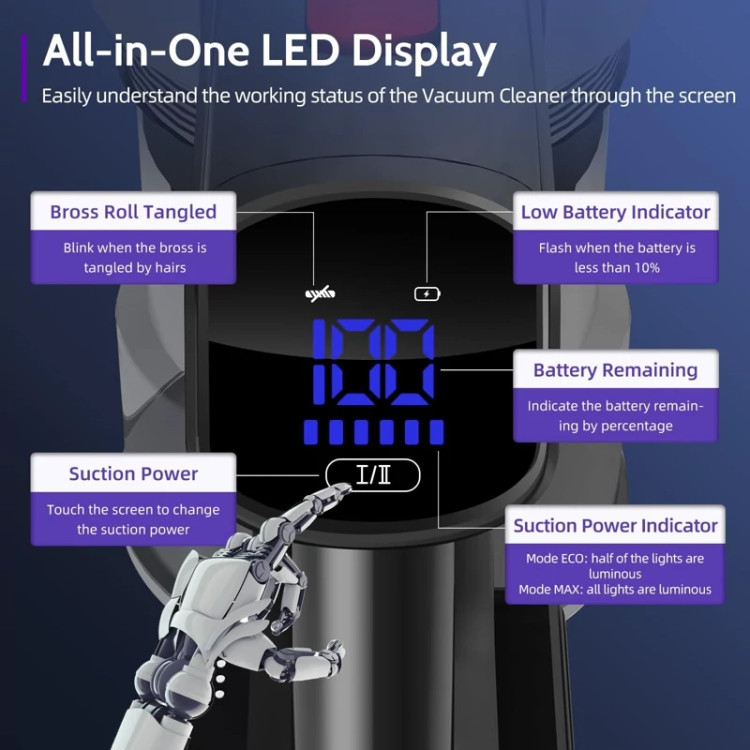 All-in-One LED Display
Easily understand the working status of the Vacuum Cleaner through the screen

Bross Roll Tangled
Blink when the bross is tangled by hairs

Low Battery Indicator
Flash when the battery is less than 10%

100

Battery Remaining
Indicate the battery remaining by percentage

Suction Power
Touch the screen to change the suction power

I/II

Suction Power Indicator
Mode ECO: half of the lights are luminous
Mode MAX: all lights are luminous