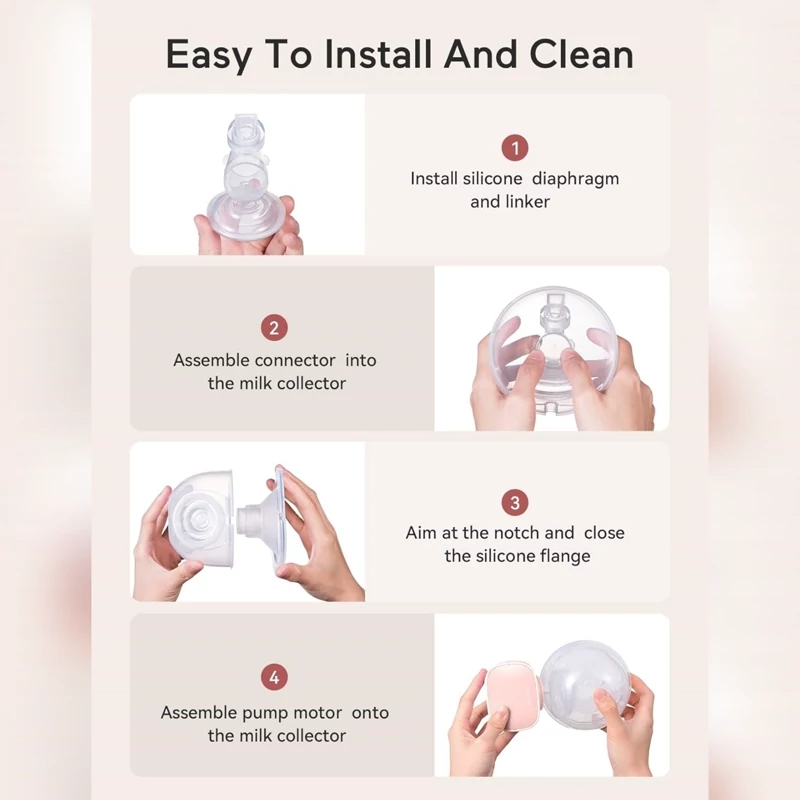 Easy To Install And Clean

1
Install silicone diaphragm and linker

2
Assemble connector into the milk collector

3
Aim at the notch and close the silicone flange

4
Assemble pump motor onto the milk collector